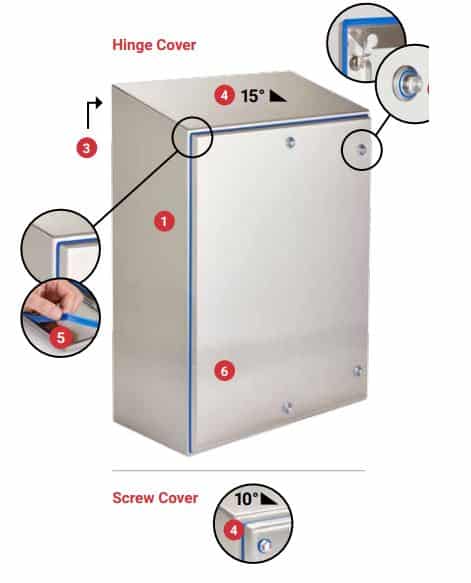 Hinge Cover

4 15°

3

1

5

6

Screw Cover

10°

4